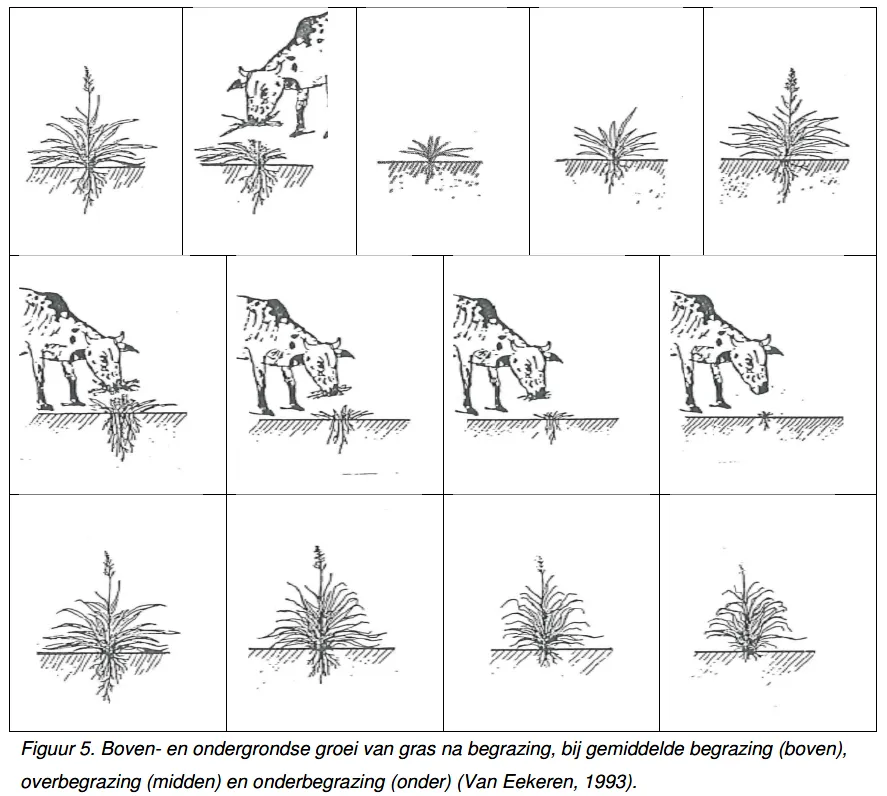 Figuur 5. Boven- en ondergrondse groei van gras na begrazing, bij gemiddelde begrazing (boven), overbegrazing (midden) en onderbegrazing (onder) (Van Eekeren, 1993).